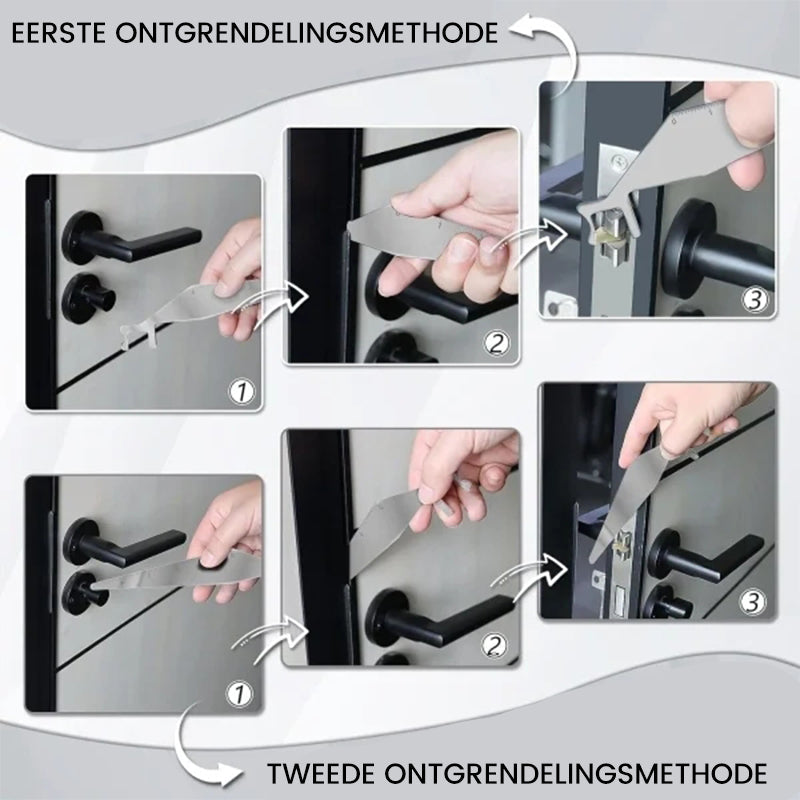 EERSTE ONTGRENDELINGSMETHODE

1

2

3

1

2

3

TWEEDE ONTGRENDELINGSMETHODE